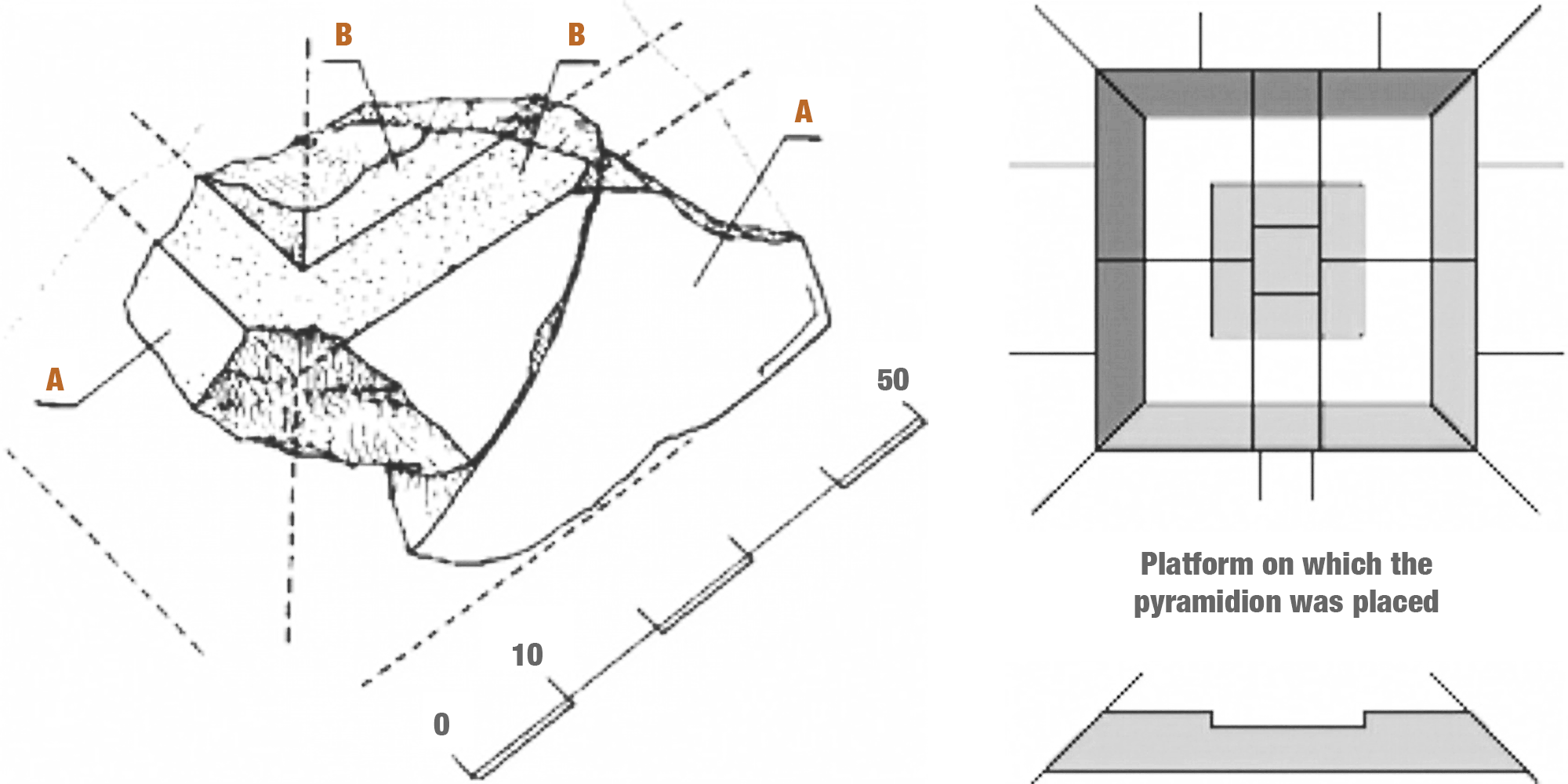 B

B

A

A

50

10

0

Platform on which the pyramidion was placed